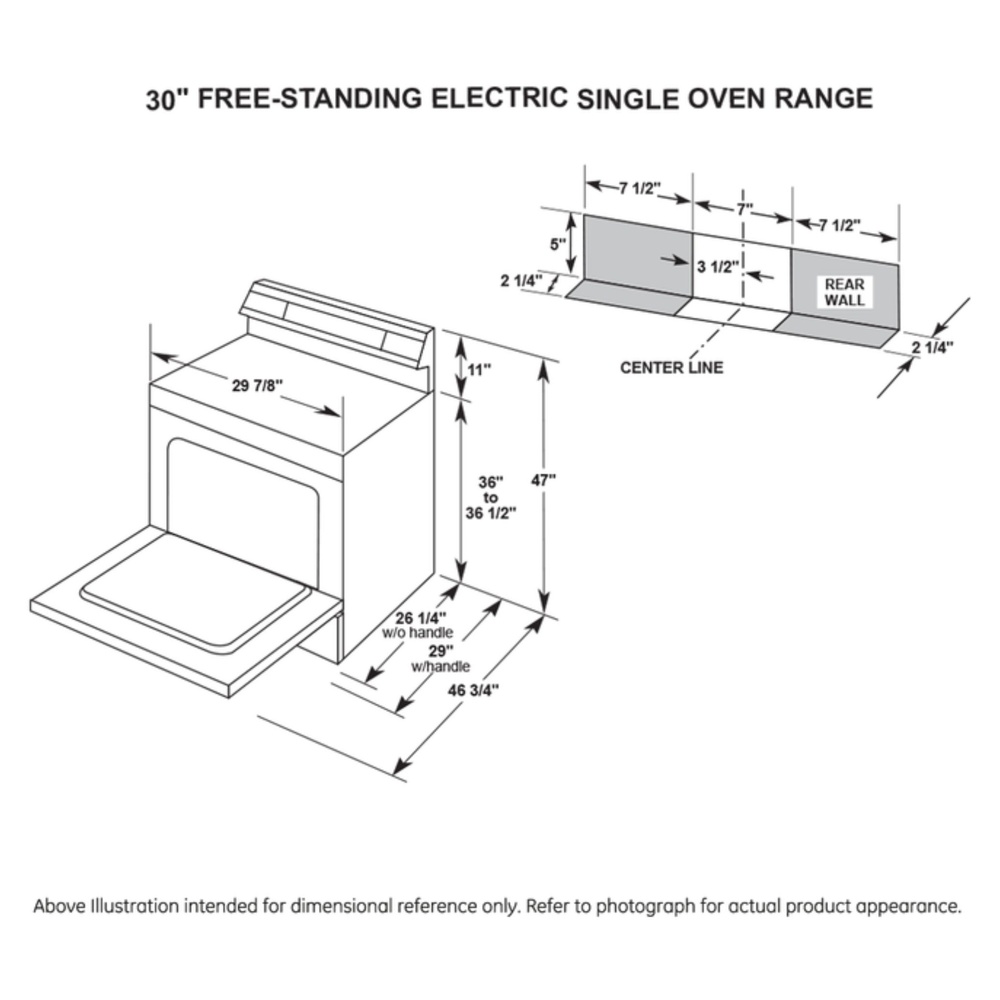 30" FREE-STANDING ELECTRIC SINGLE OVEN RANGE

7 1/2"
7"
7 1/2"
5"
3 1/2"
2 1/4"
REAR WALL
2 1/4"
CENTER LINE

29 7/8"
11"
36" to 36 1/2"
47"
26 1/4" w/o handle
29" w/handle
46 3/4"

Above Illustration intended for dimensional reference only. Refer to photograph for actual product appearance.